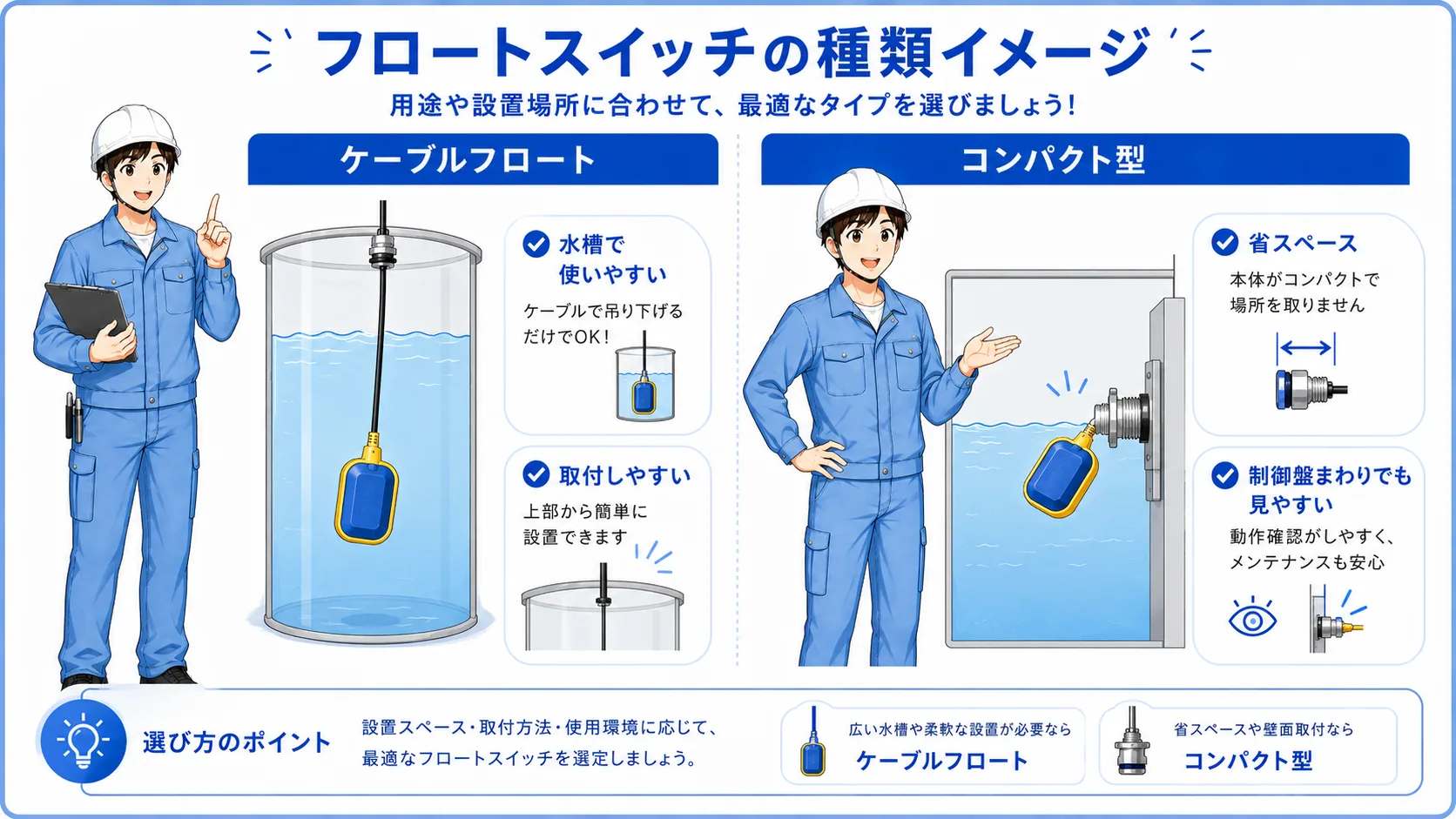 フロートスイッチの種類イメージ
用途や設置場所に合わせて、最適なタイプを選びましょう!

ケーブルフロート

水槽で使いやすい
ケーブルで吊り下げるだけでOK!

取付しやすい
上部から簡単に設置できます

コンパクト型

省スペース
本体がコンパクトで場所を取りません

制御盤まわりでも見やすい
動作確認がしやすく、メンテナンスも安心

選び方のポイント
設置スペース・取付方法・使用環境に応じて、最適なフロートスイッチを選定しましょう。

広い水槽や柔軟な設置が必要なら
ケーブルフロート

省スペースや壁面取付なら
コンパクト型