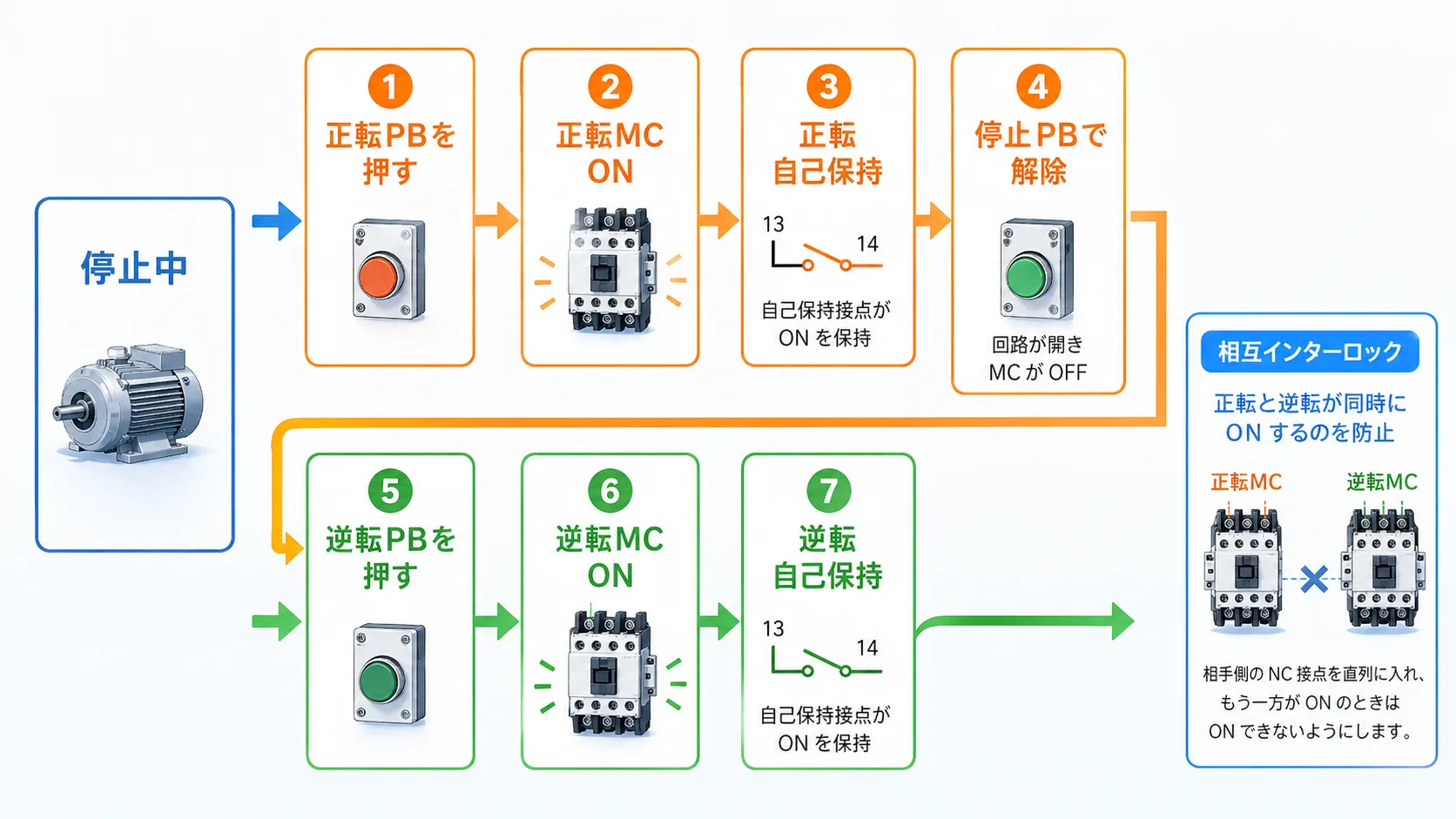 停止中

1
正転PBを押す

2
正転MC ON

3
正転 自己保持

13 14

自己保持接点が ON を保持

4
停止PBで解除

回路が開き MC が OFF

5
逆転PBを押す

6
逆転MC ON

7
逆転 自己保持

13 14

自己保持接点が ON を保持

相互インターロック

正転と逆転が同時に ON するのを防止

正転MC

逆転MC

相手側の NC 接点を直列に入れ、もう一方が ON のときは ON できないようにします。